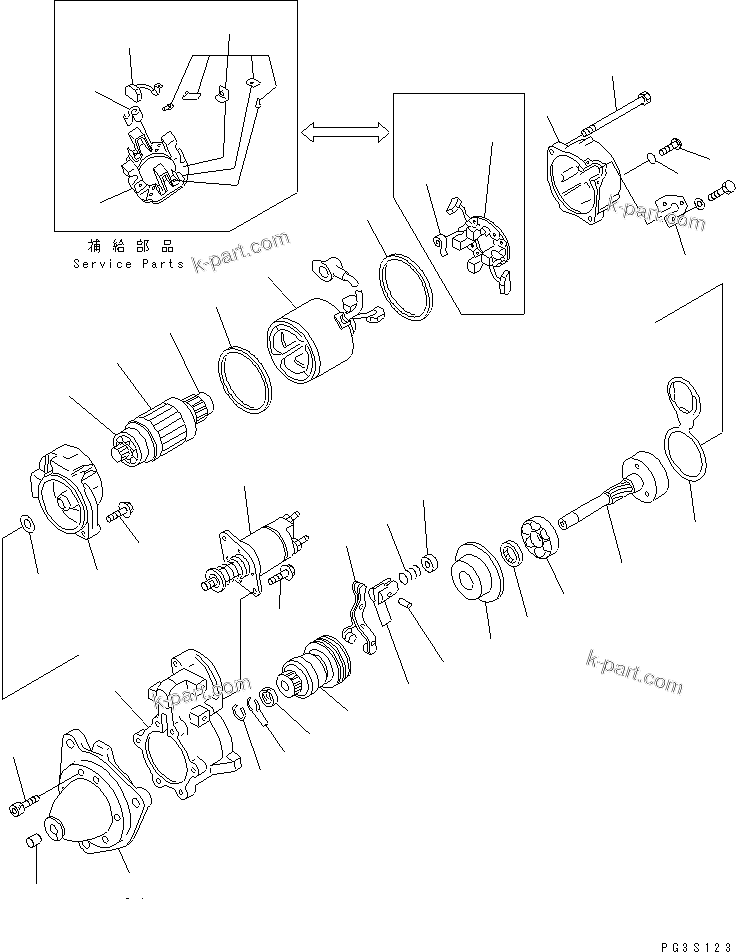 補給部品
Service Parts

k-part.com

k-part.com

k-part.com

k-part.com

PG3S123