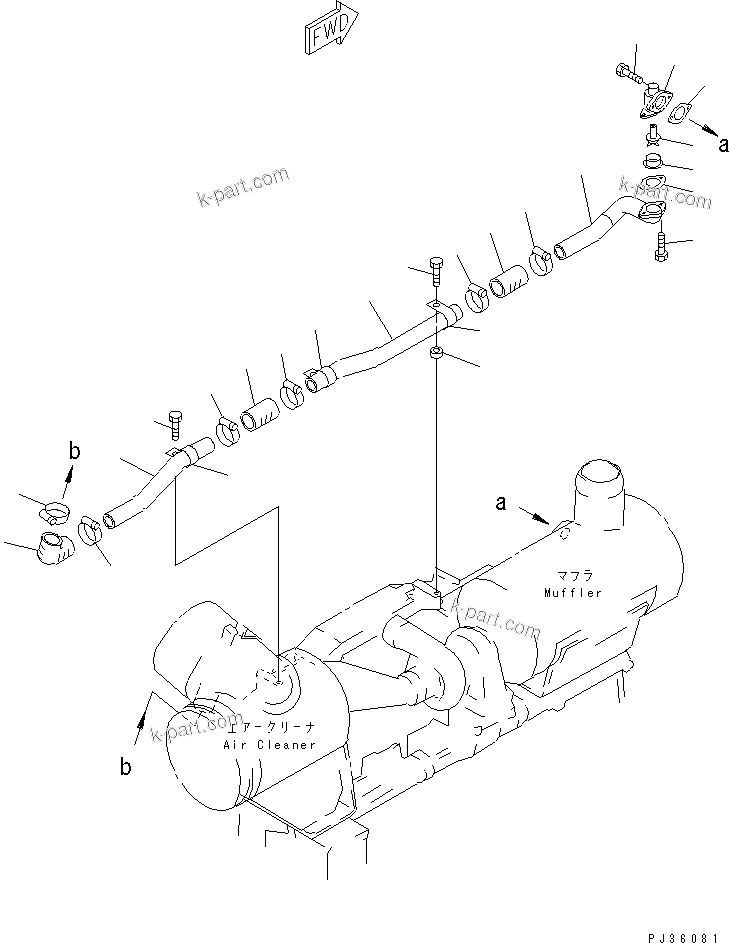 FWD

a

k-part.com

k-part.com

b

a

マフラ
Muffler

k-part.com

k-part.com

エアークリーナ
Air Cleaner

b

PJ36081