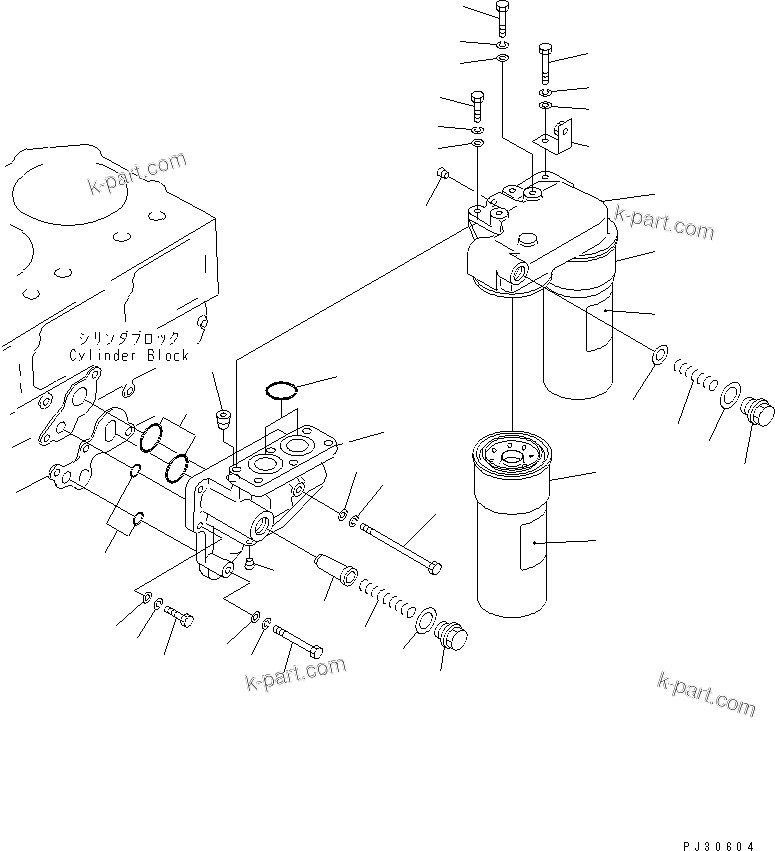 k-part.com

k-part.com

シリンダブロック
Cylinder Block

k-part.com

k-part.com

PJ30604