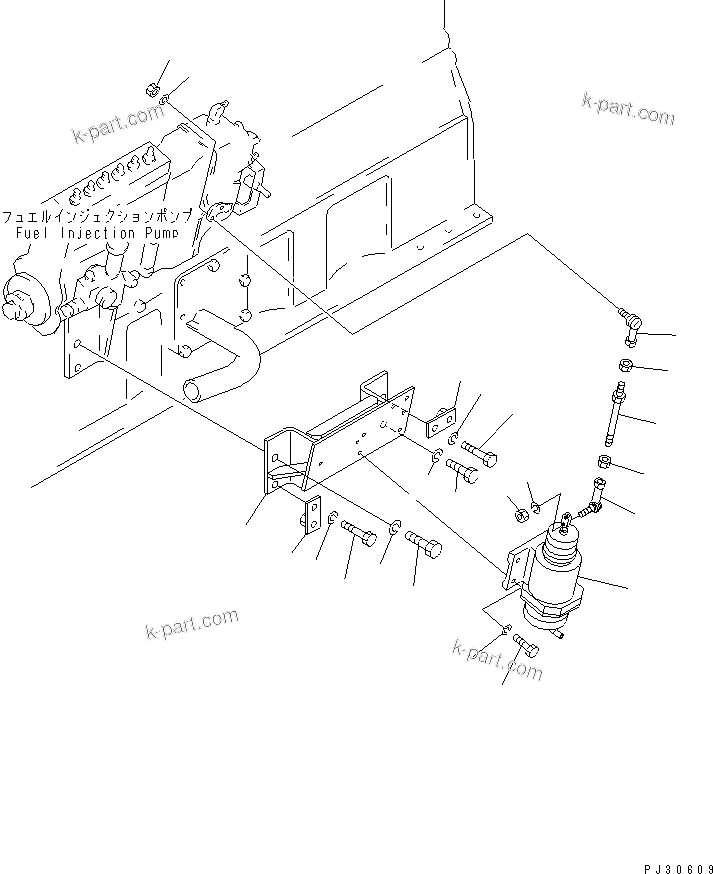 k-part.com

k-part.com

フュエルインジェクションポンプ
Fuel Injection Pump

k-part.com

k-part.com

PJ30609