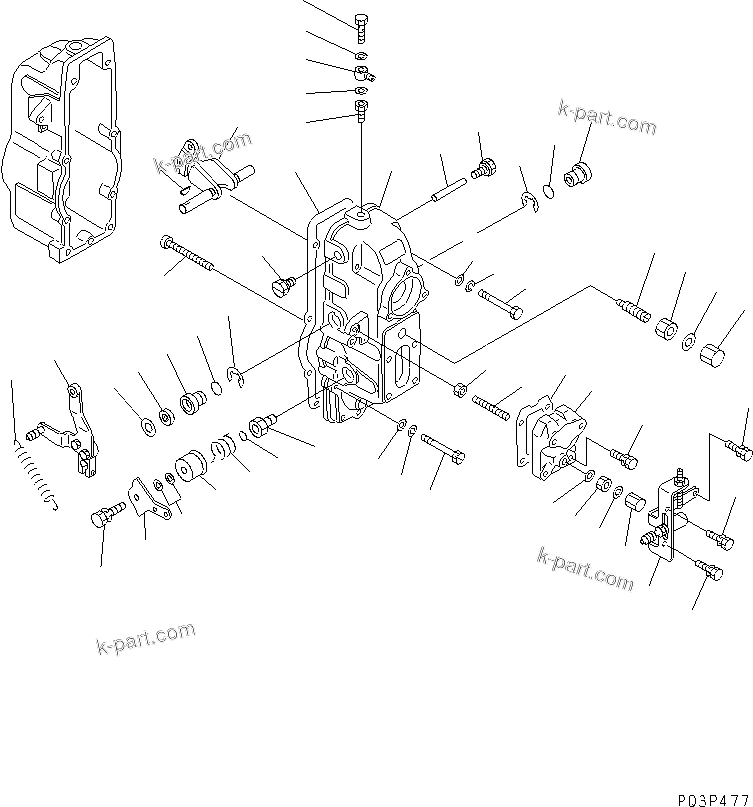 k-part.com

k-part.com

k-part.com

k-part.com

P03P477