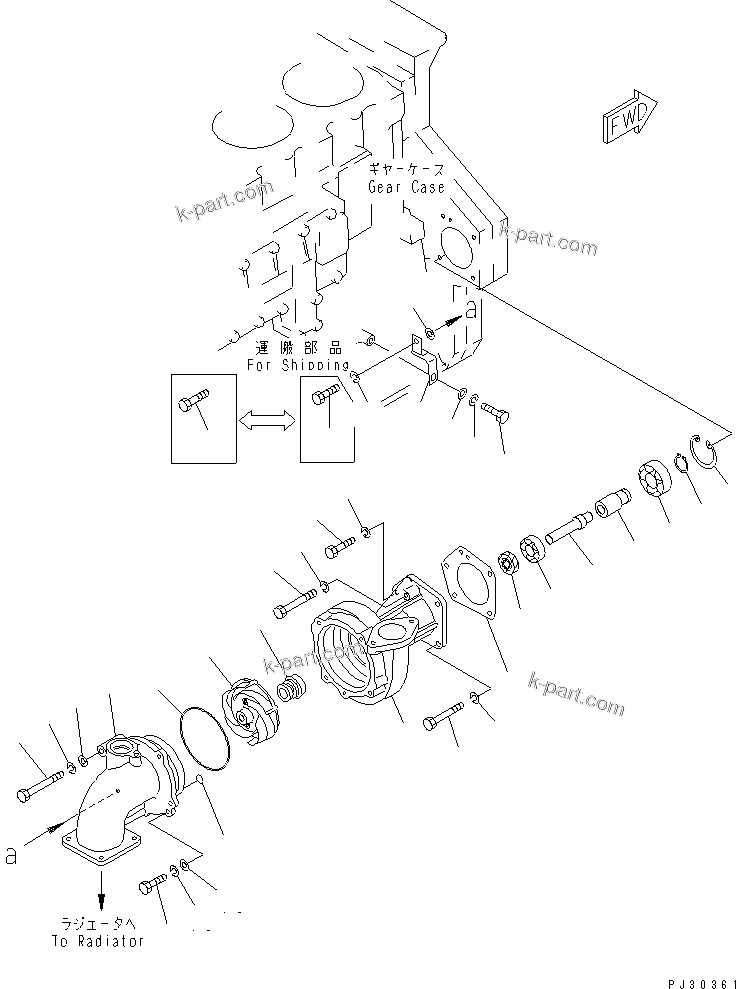 FWD

ギヤーケース
Gear Case

k-part.com

k-part.com

a

運搬部品
For Shipping

k-part.com

k-part.com

a

ラジエータへ
To Radiator

PJ30361