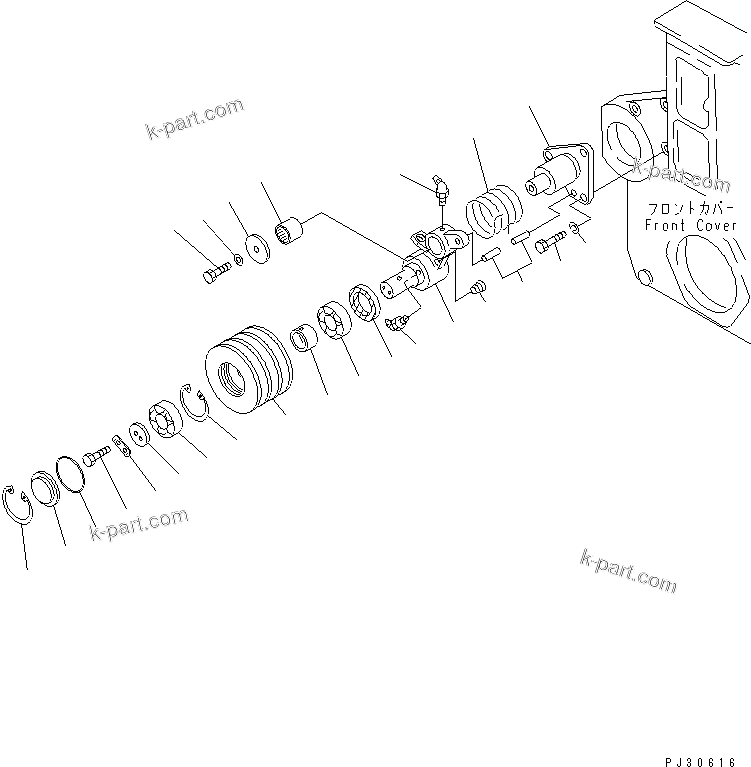 k-part.com

k-part.com

フロントカバー
Front Cover

k-part.com

k-part.com

PJ30616