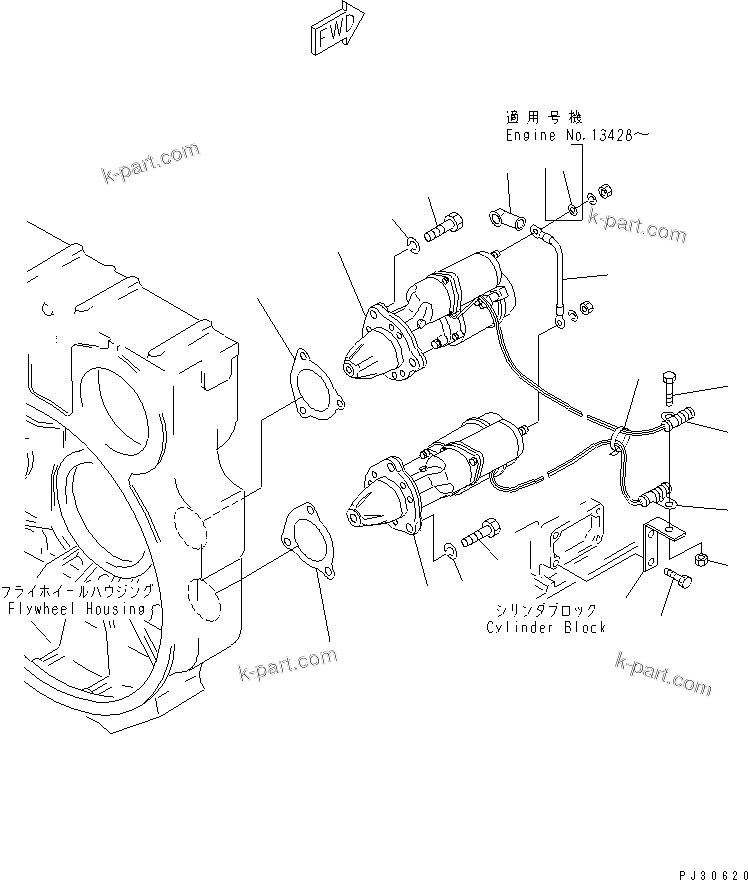 FWD

適用号機
Engine No.13428～

k-part.com

k-part.com

フライホイールハウジング
Flywheel Housing

シリンダブロック
Cylinder Block

k-part.com

k-part.com

PJ30620