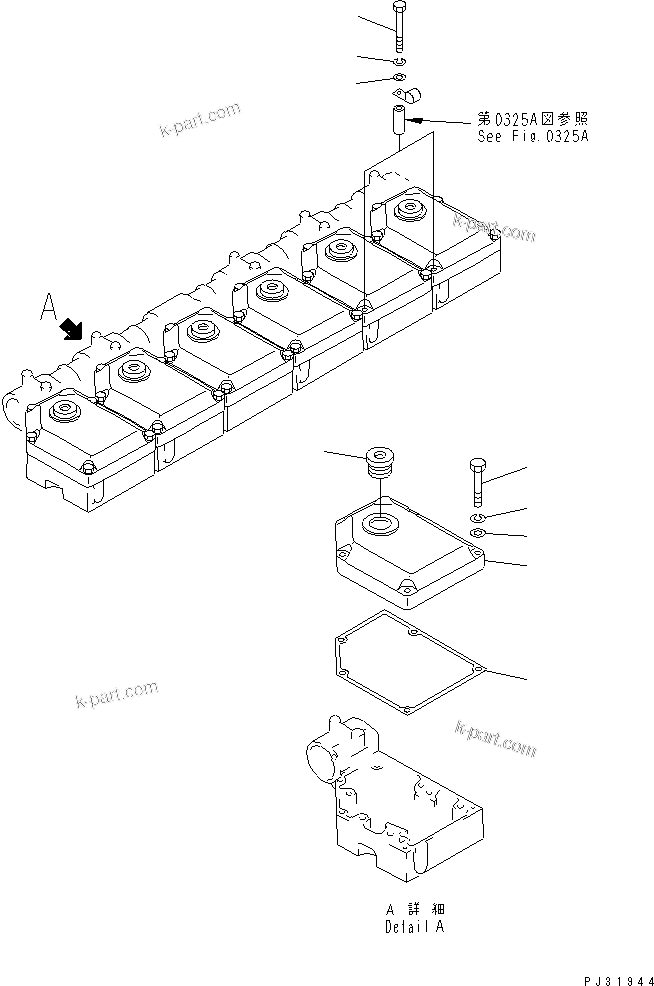 k-part.com

第0325A図参照
See Fig.0325A

k-part.com

A

k-part.com

k-part.com

A 詳細
Detail A

PJ31944