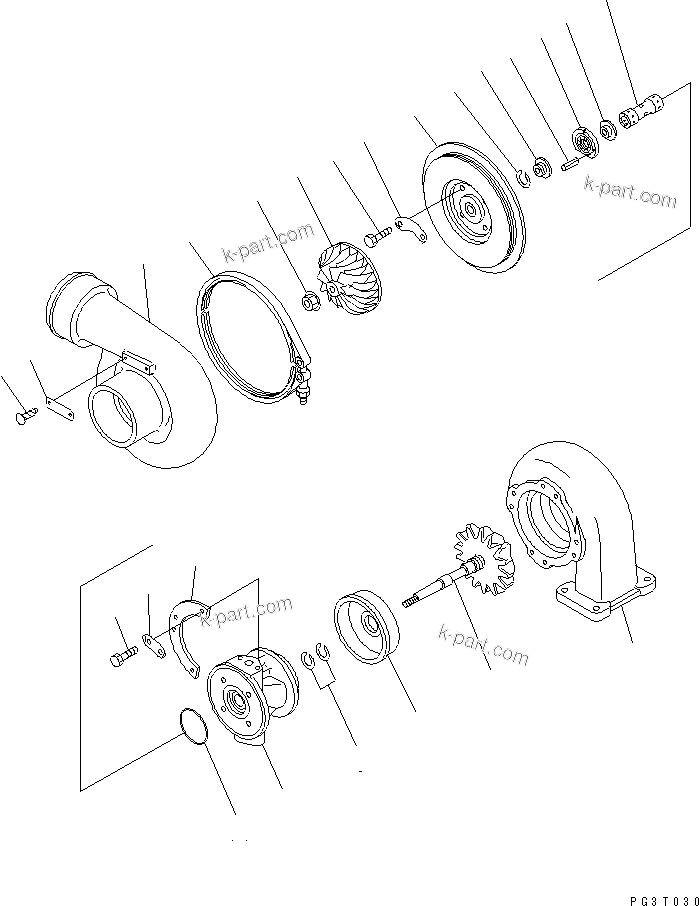 k-part.com

k-part.com

k-part.com

k-part.com

PG3T030