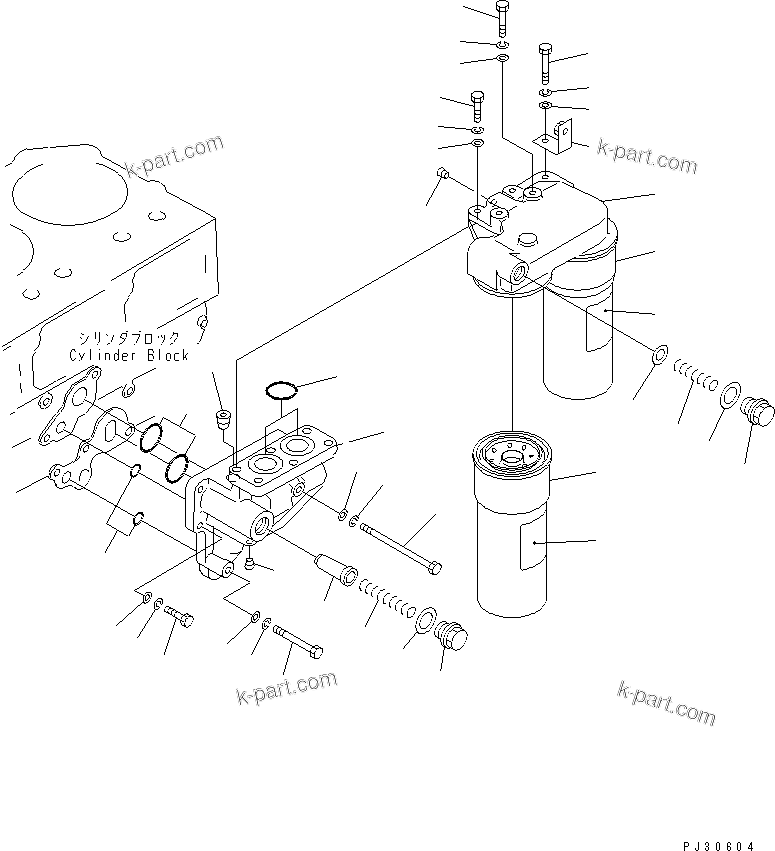 k-part.com

k-part.com

シリンダブロック
Cylinder Block

k-part.com

k-part.com

PJ30604