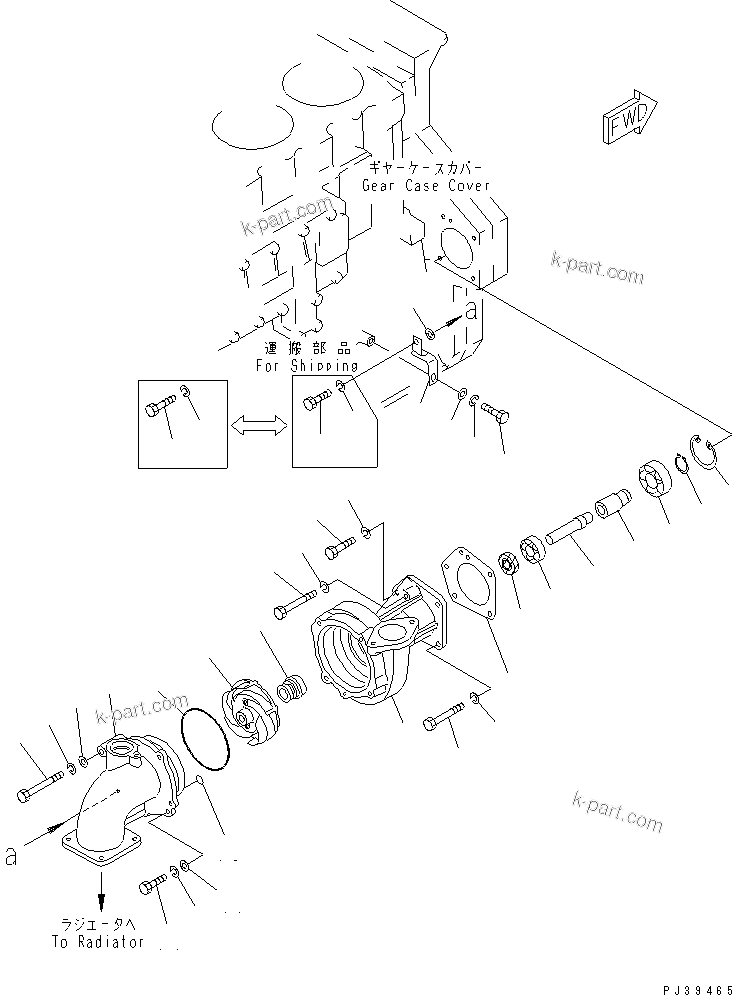 FWD

ギヤーケースカバー
Gear Case Cover

k-part.com

k-part.com

a

運搬部品
For Shipping

k-part.com

k-part.com

a

ラジエータへ
To Radiator

PJ39465