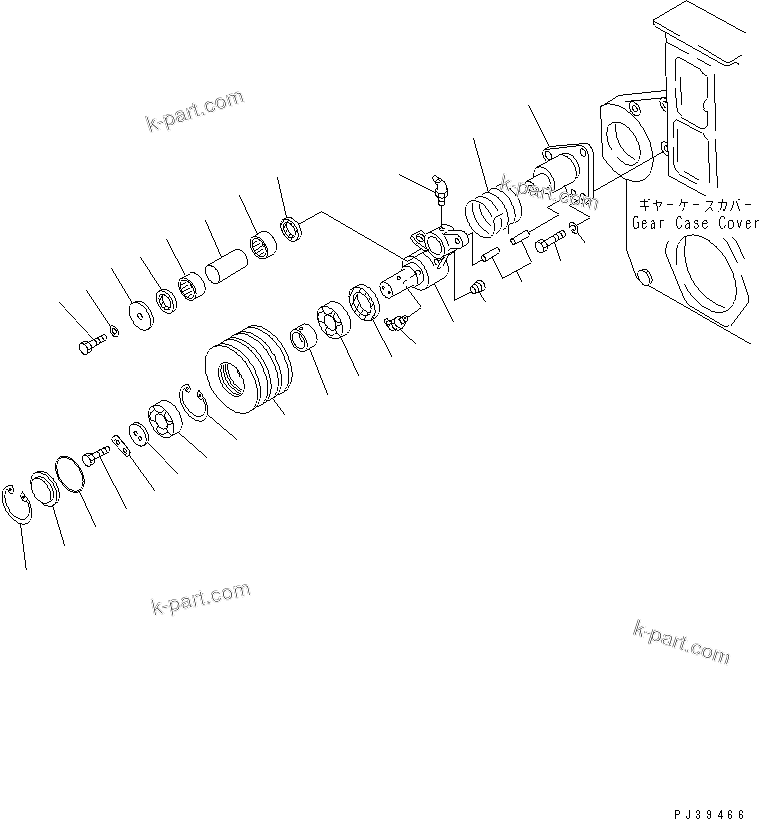 k-part.com

k-part.com

ギヤーケースカバー
Gear Case Cover

k-part.com

k-part.com

PJ39466