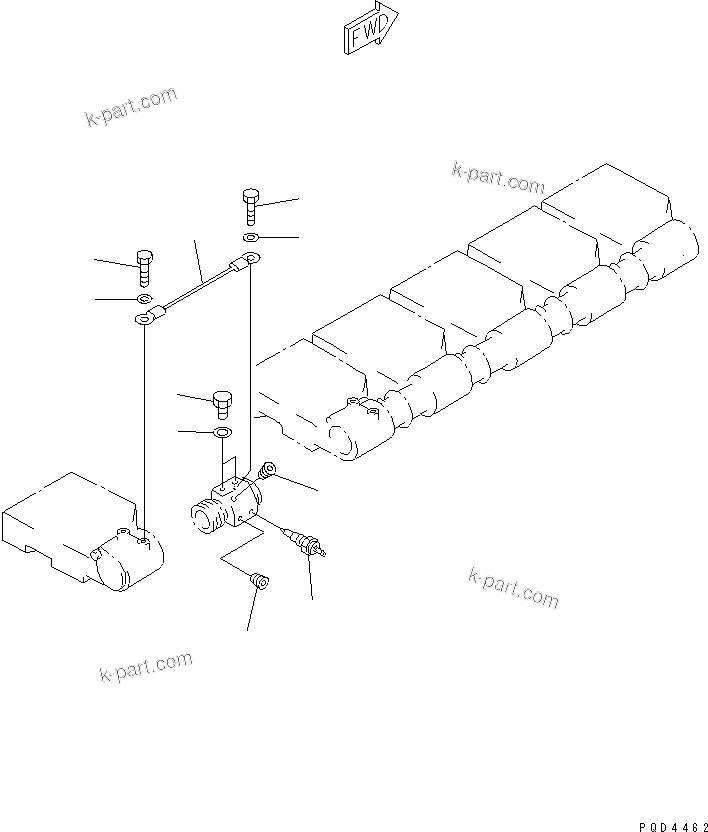 FWD

k-part.com

k-part.com

k-part.com

k-part.com

PQD4462