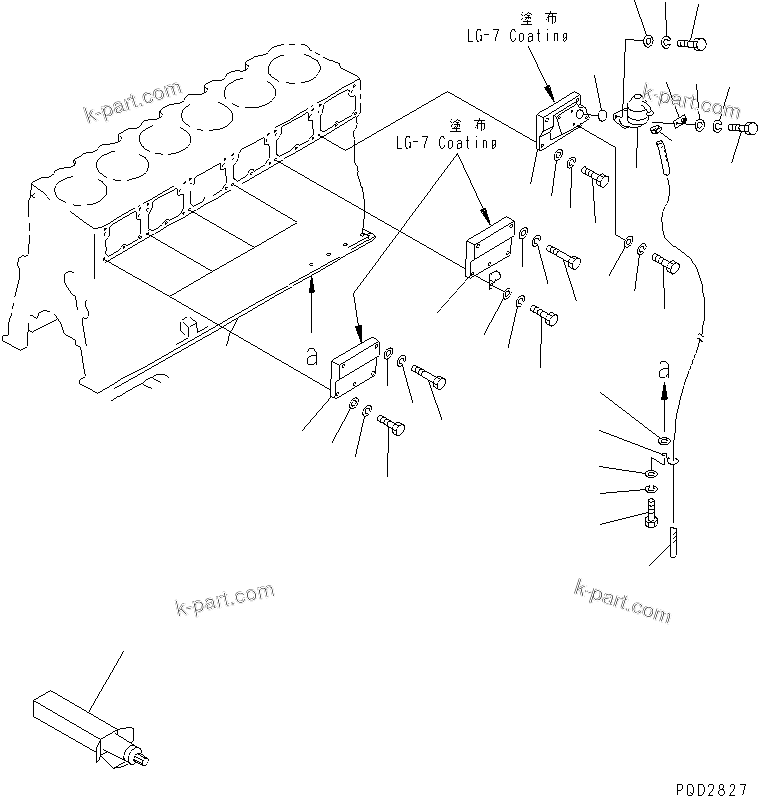 塗布
LG-7 Coating

k-part.com

k-part.com

塗布
LG-7 Coating

a

a

k-part.com

k-part.com

PQD2827