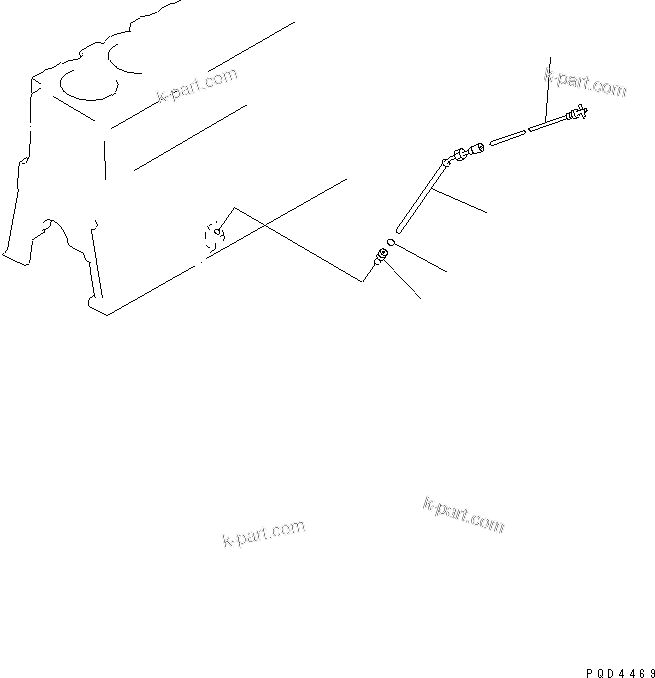 k-part.com

k-part.com

k-part.com

k-part.com

PQD4469