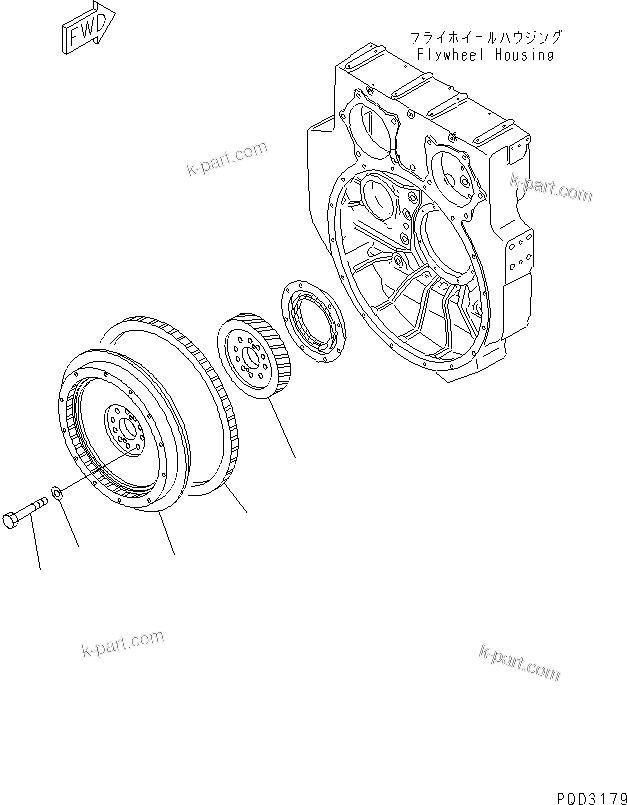 FWD

フライホイールハウジング
Flywheel Housing

k-part.com

k-part.com

k-part.com

k-part.com

P0D3179