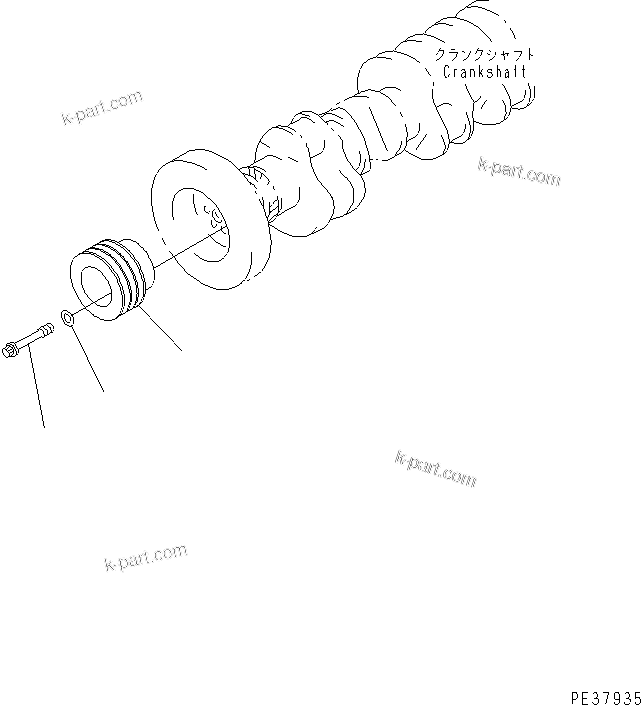 クランクシャフト
Crankshaft

k-part.com

k-part.com

k-part.com

k-part.com

PE37935