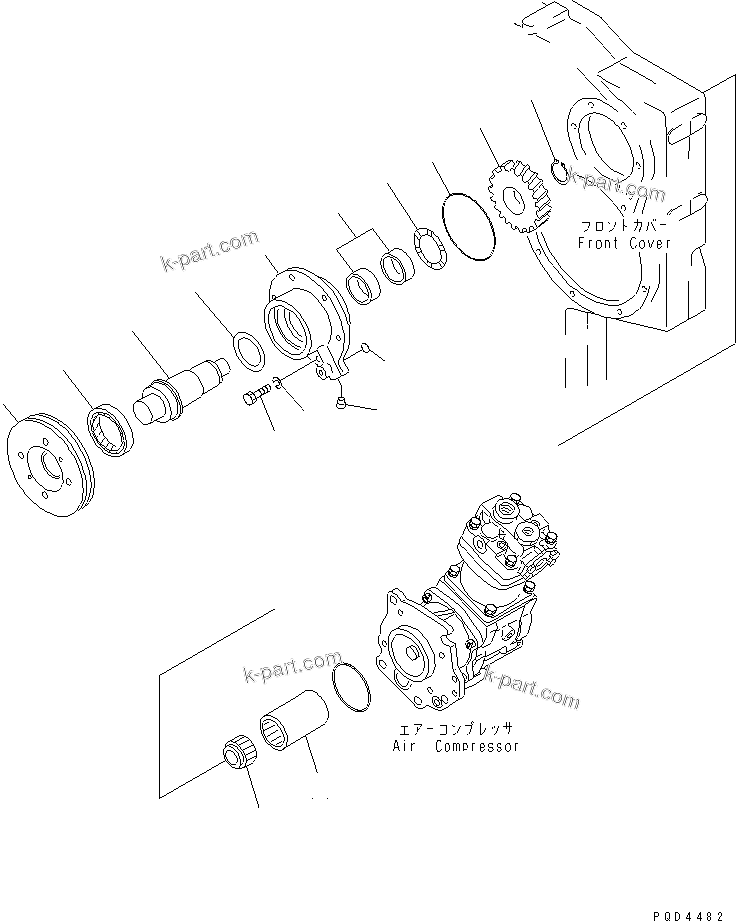 k-part.com

k-part.com

フロントカバー
Front Cover

k-part.com

k-part.com

エアーコンプレッサ
Air Compressor

PQD4482