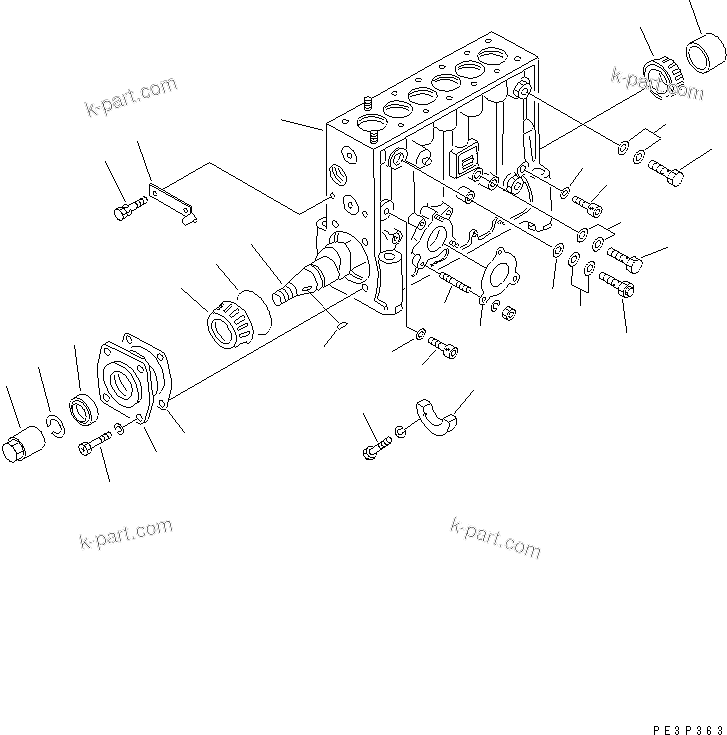 k-part.com

k-part.com

k-part.com

k-part.com

PE3P363