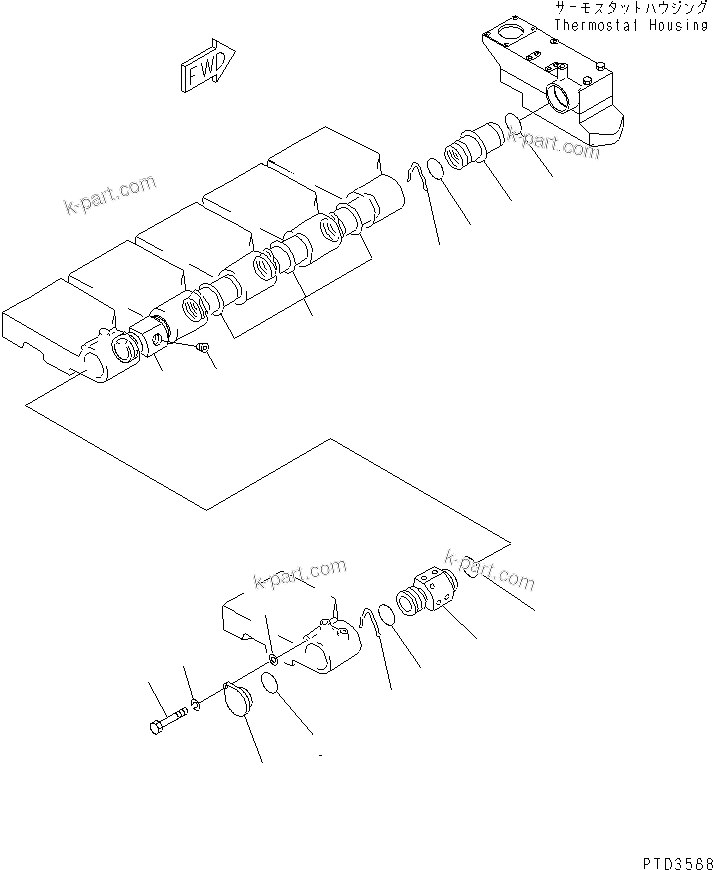 サーモスタットハウジング
Thermostat Housing

FWD

k-part.com

k-part.com

k-part.com

k-part.com

PTD3588