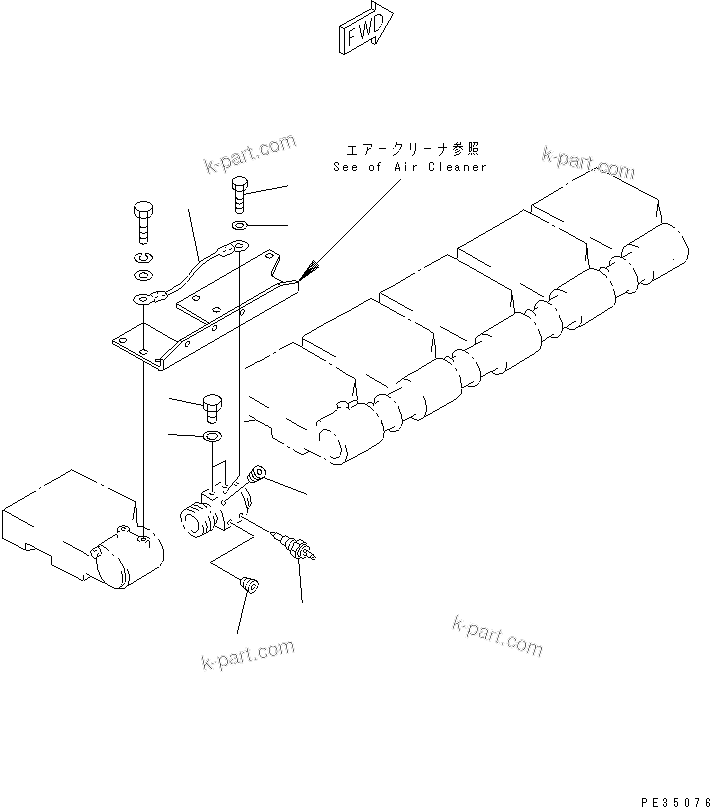 FWD

k-part.com

エアークリーナ参照
See of Air Cleaner

k-part.com

k-part.com

k-part.com

PE35076