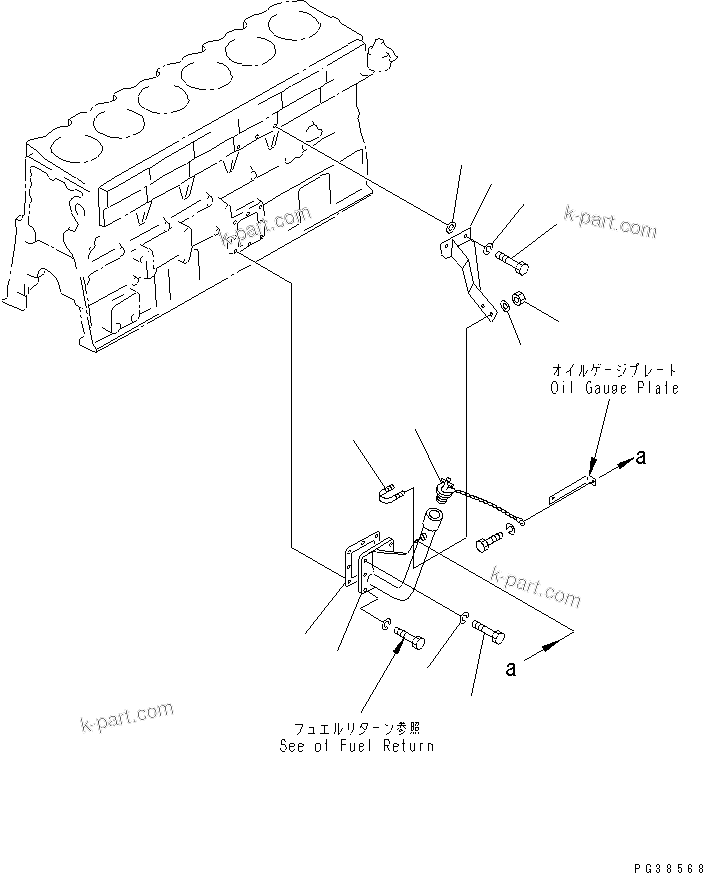 k-part.com

k-part.com

オイルゲージプレート
Oil Gauge Plate

a

k-part.com

a

k-part.com

フュエルリターン参照
See of Fuel Return

PG38568