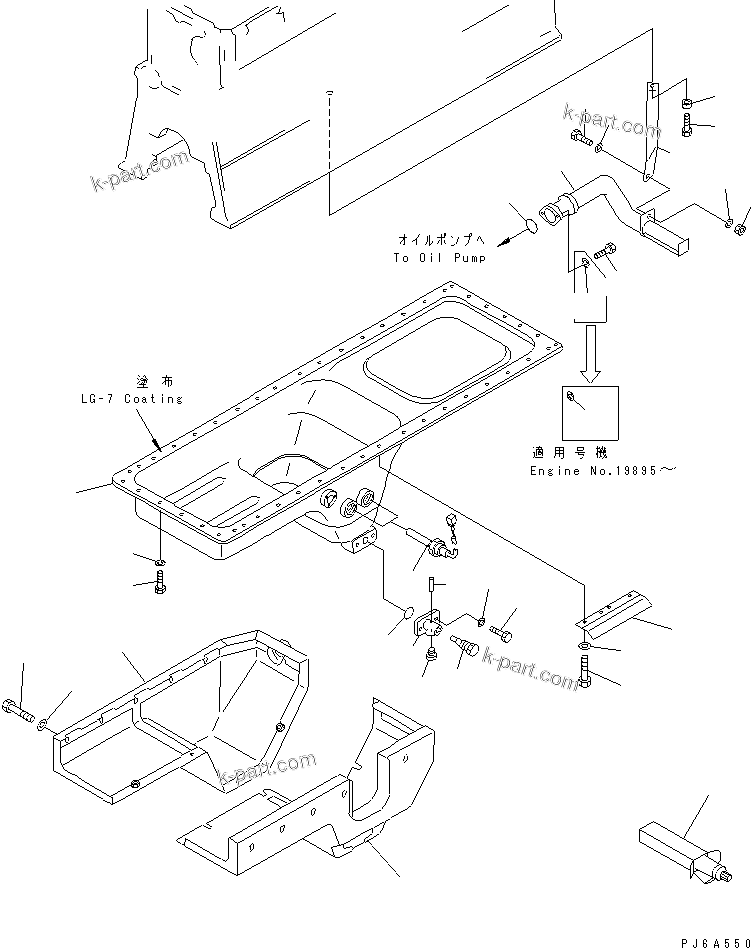 k-part.com

k-part.com

オイルポンプへ
To Oil Pump

塗布
LG-7 Coating

適用号機
Engine No.19895～

k-part.com

k-part.com

PJ6A550