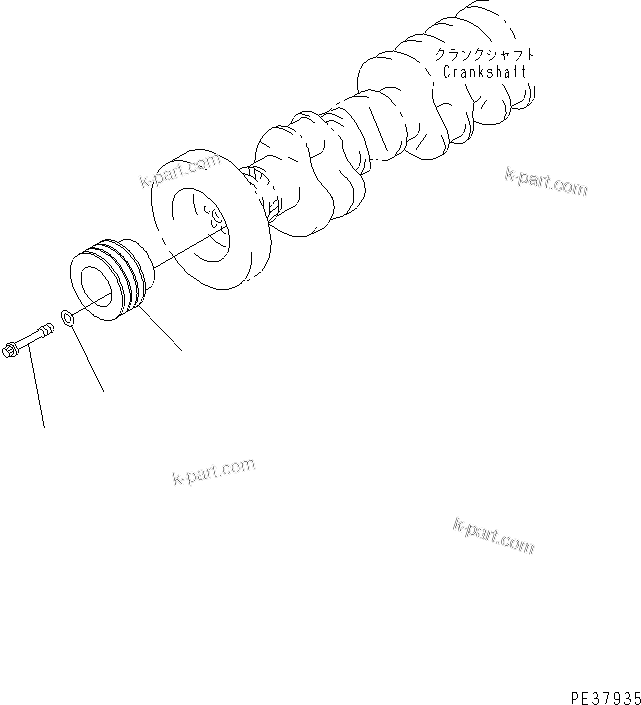 クランクシャフト
Crankshaft

k-part.com

k-part.com

k-part.com

k-part.com

PE37935