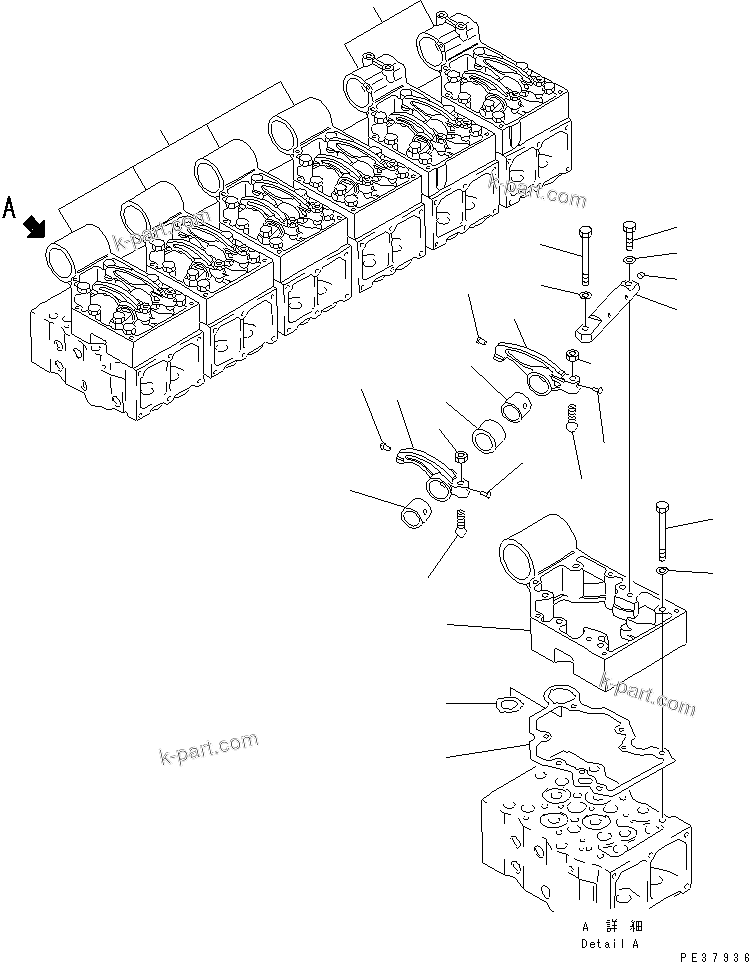 A

k-part.com

k-part.com

k-part.com

k-part.com

A 詳 細
Detail A

PE37936