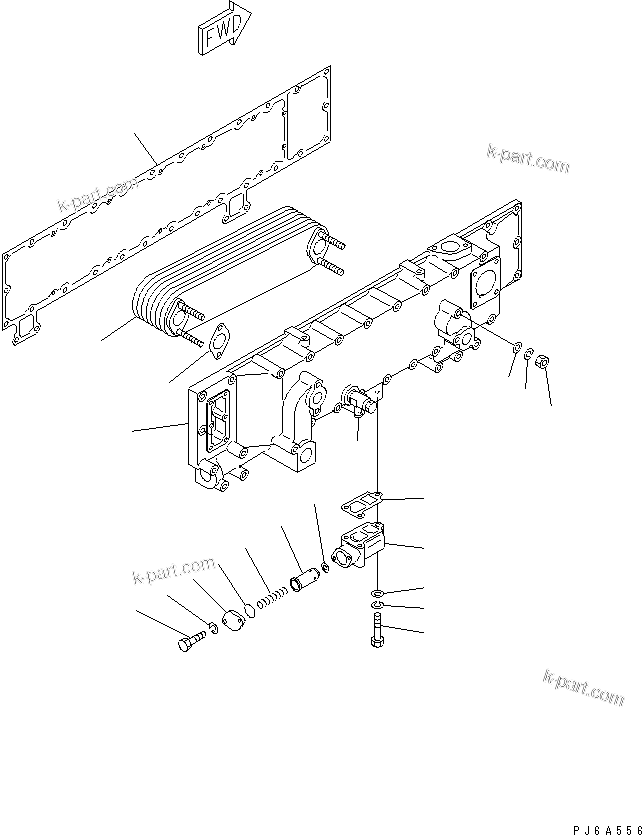 FWD

k-part.com

k-part.com

k-part.com

k-part.com

PJ6A556