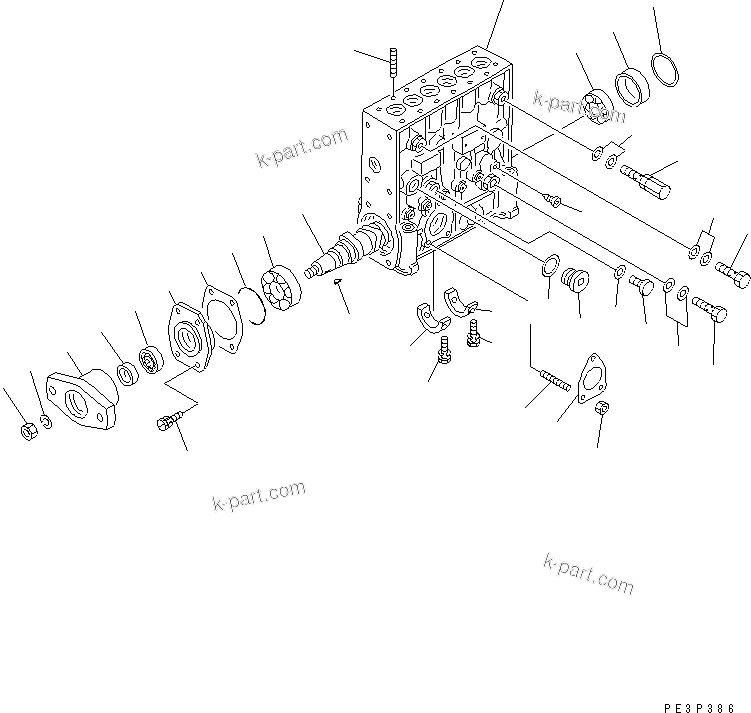 k-part.com

k-part.com

k-part.com

k-part.com

PE3P386