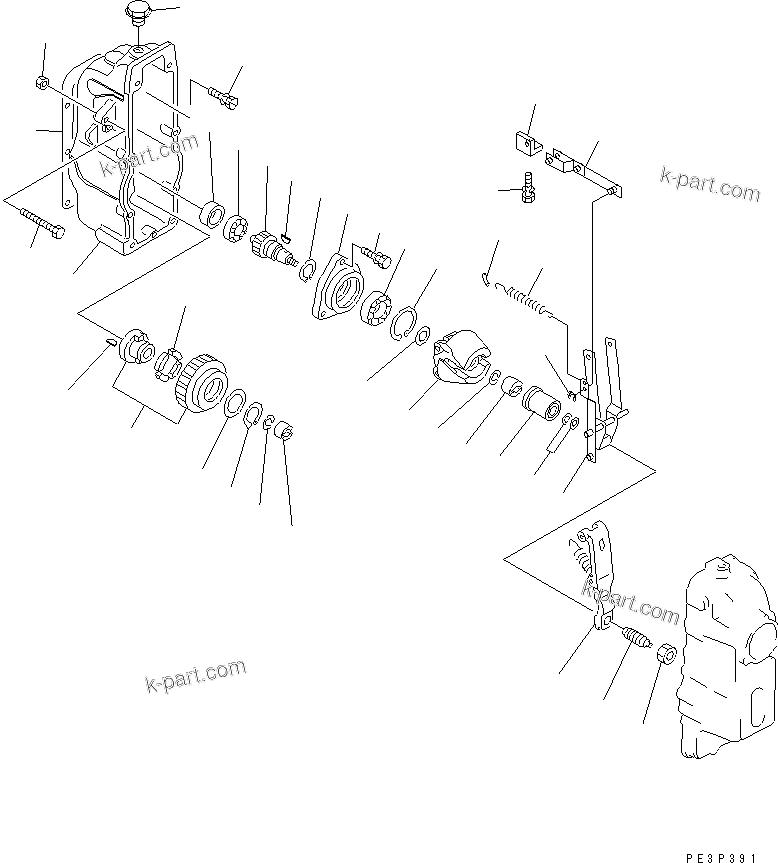 k-part.com

k-part.com

k-part.com

k-part.com

PE3P391