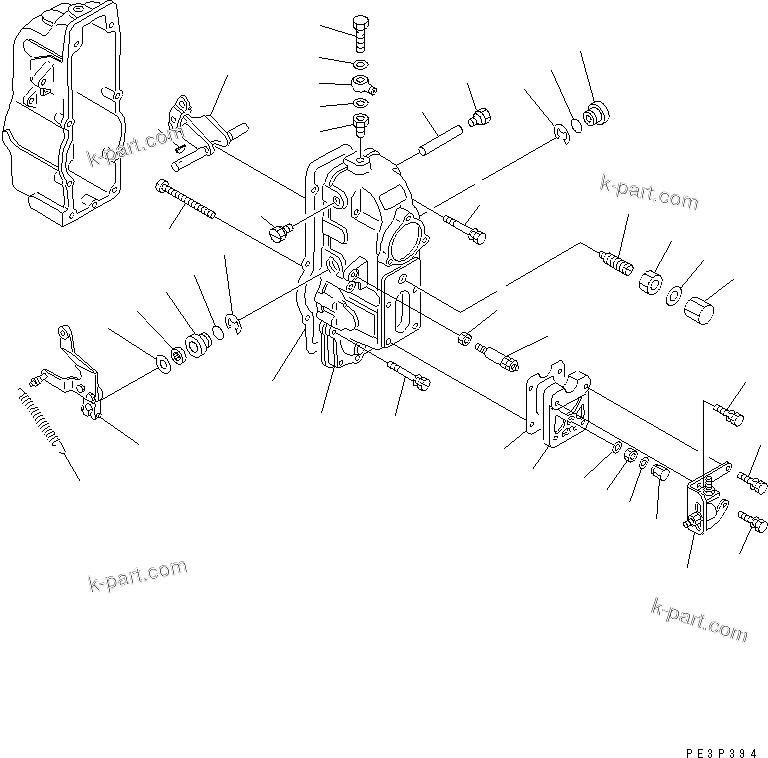 k-part.com
k-part.com
k-part.com
k-part.com
PE3P394