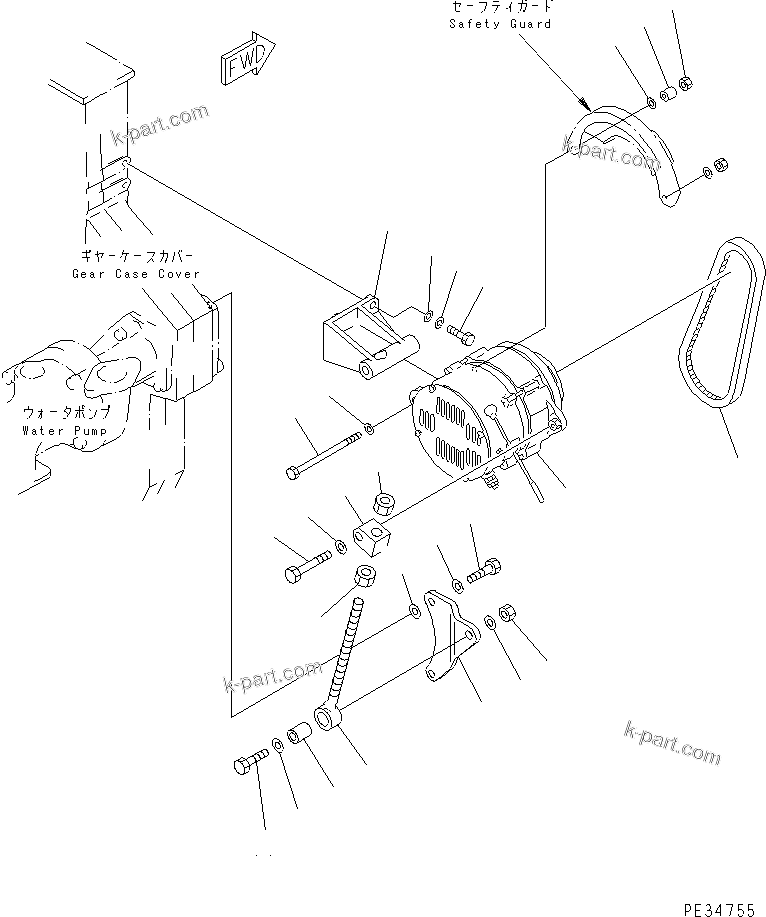 セーフティガード
Safety Guard

FWD

k-part.com

k-part.com

ギヤーケースカバー
Gear Case Cover

ウォータポンプ
Water Pump

k-part.com

k-part.com

PE34755