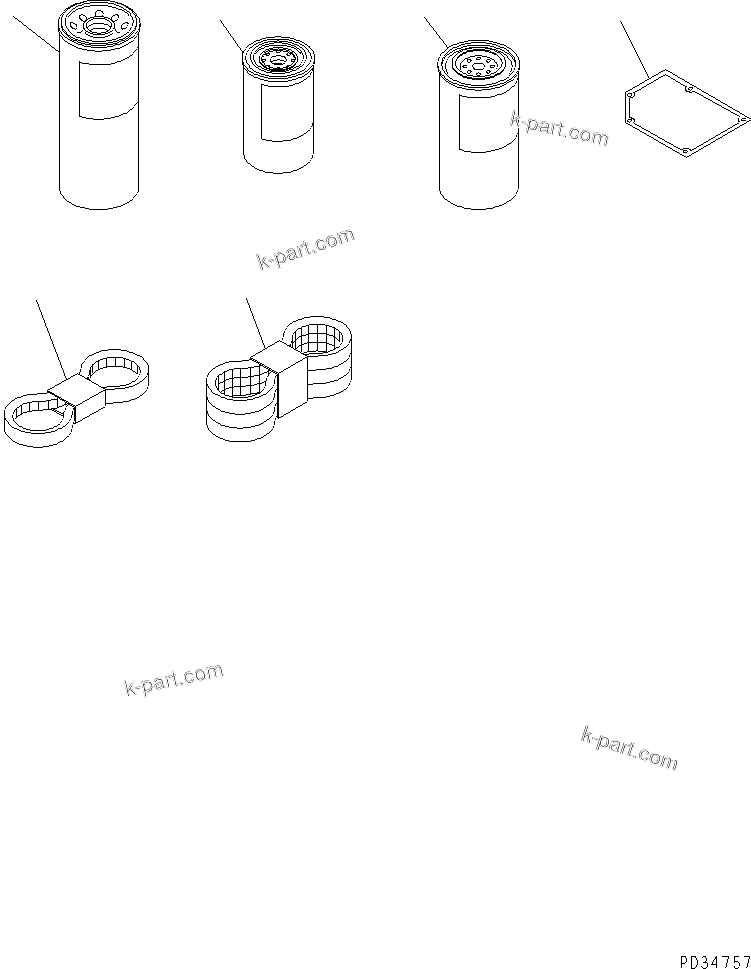 k-part.com

k-part.com

k-part.com

k-part.com

PD34757