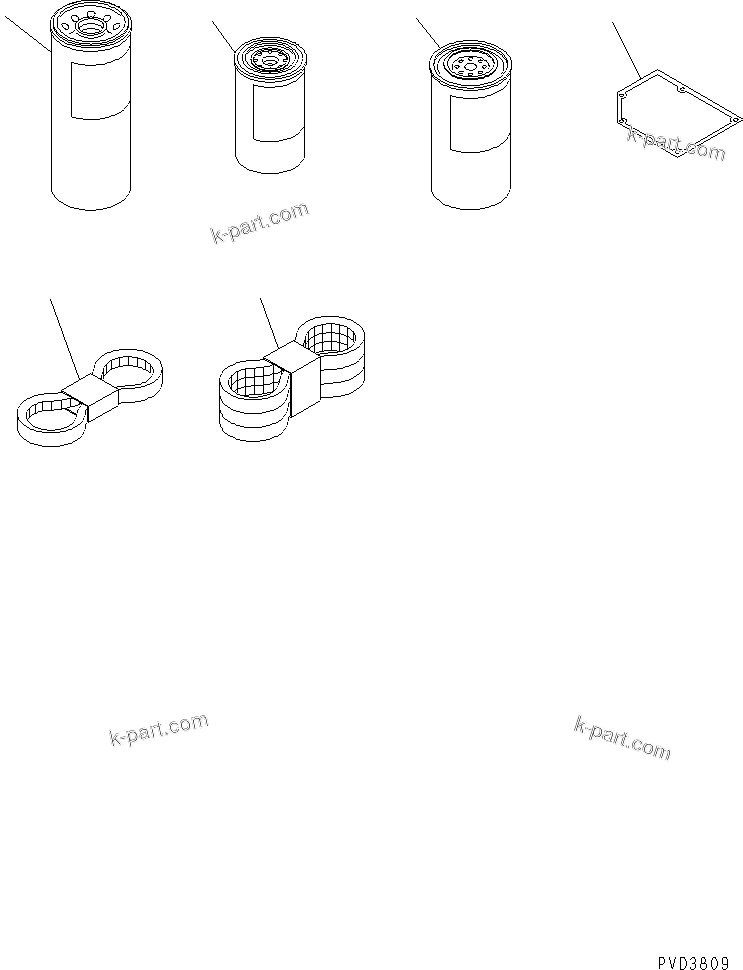 k-part.com

k-part.com

k-part.com

k-part.com

PVD3809