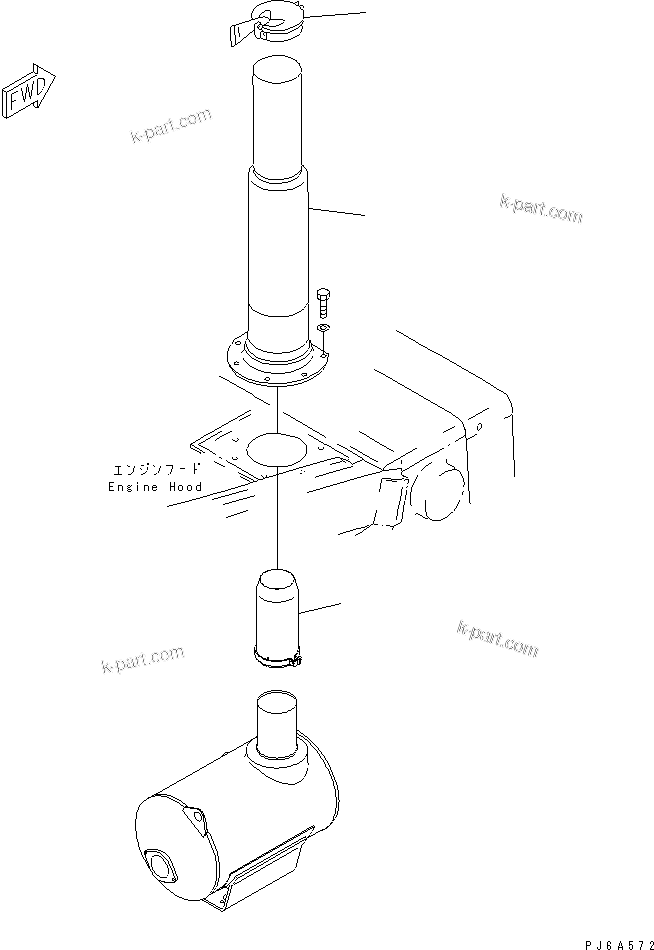 FWD

k-part.com

k-part.com

エンジンフード
Engine Hood

k-part.com

k-part.com

PJ6A572