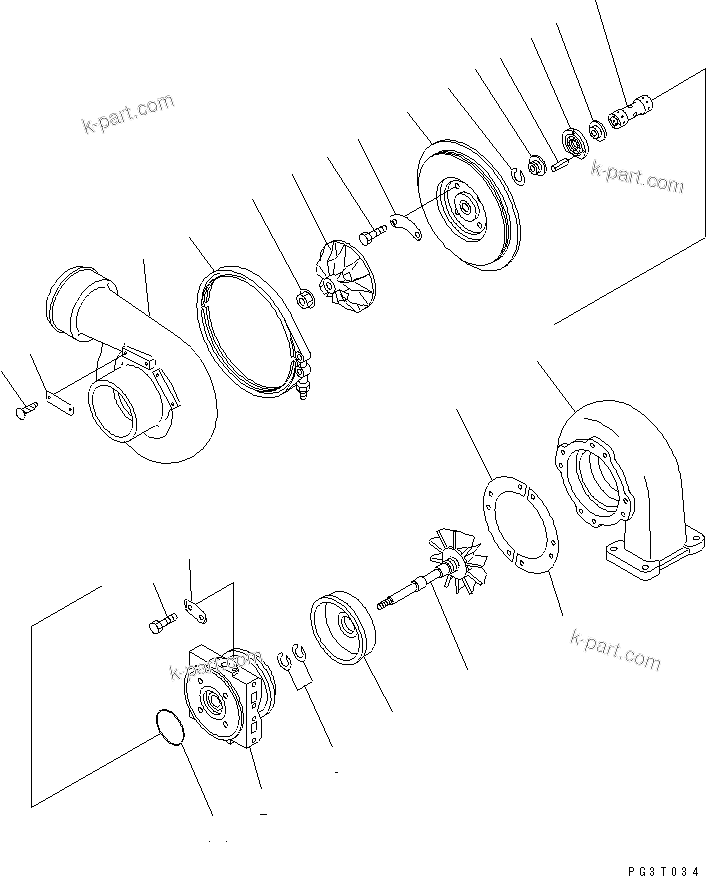 k-part.com

k-part.com

k-part.com

k-part.com

PG3T034