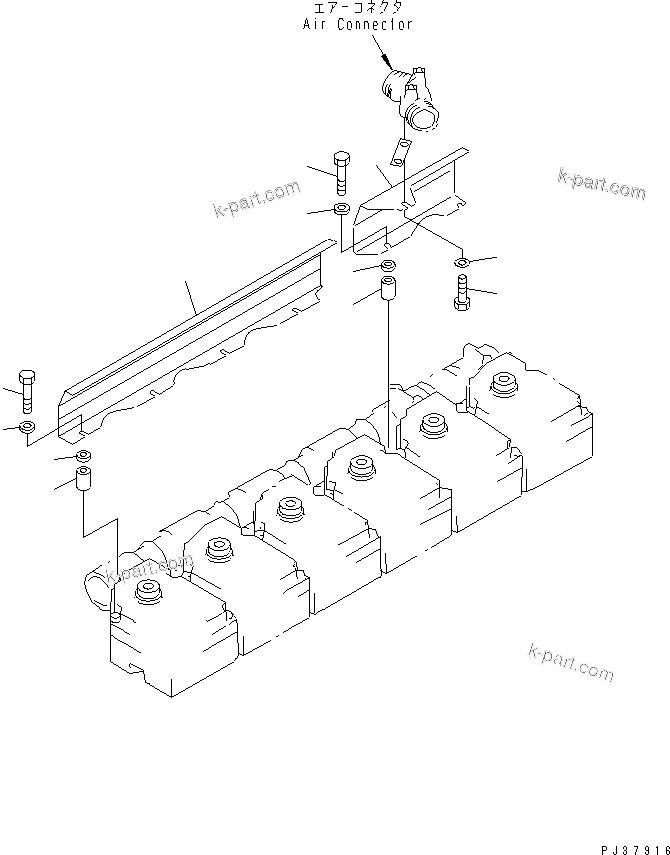 エアーコネクタ
Air Connector

k-part.com

k-part.com

k-part.com

k-part.com

PJ37916