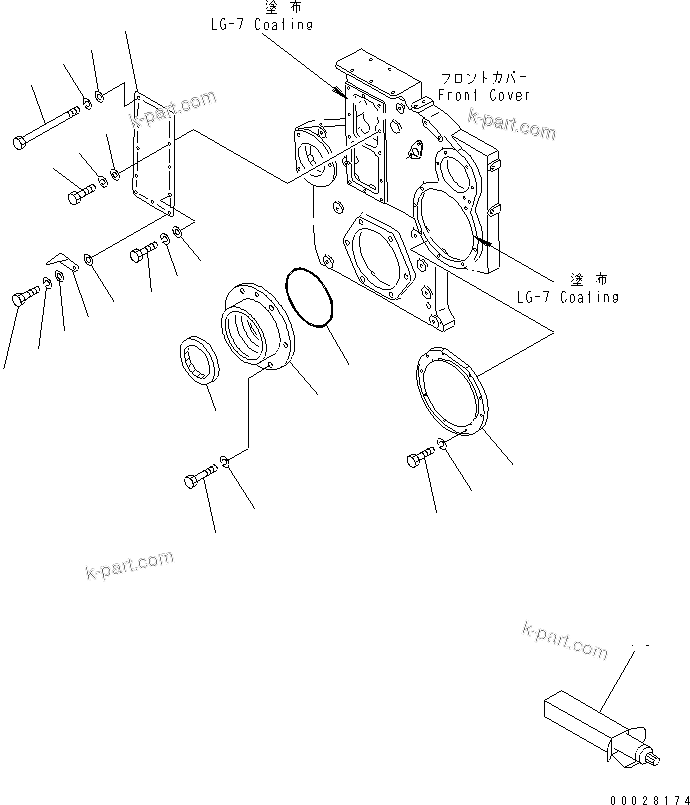 塗布
LG-7 Coating

フロントカバー
Front Cover

k-part.com

k-part.com

塗布
LG-7 Coating

k-part.com

k-part.com

00028174