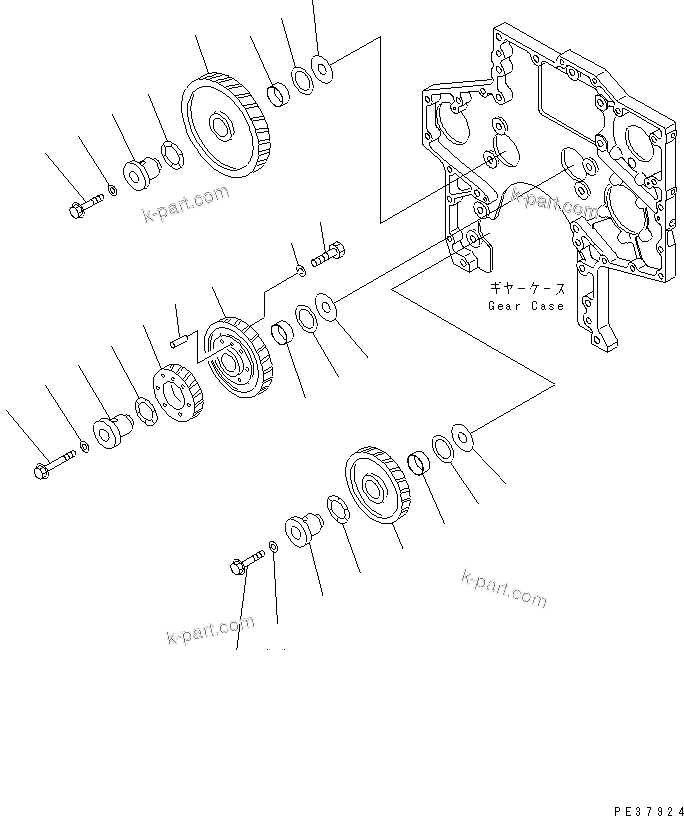 k-part.com

k-part.com

ギヤーケース
Gear Case

k-part.com

k-part.com

PE37924