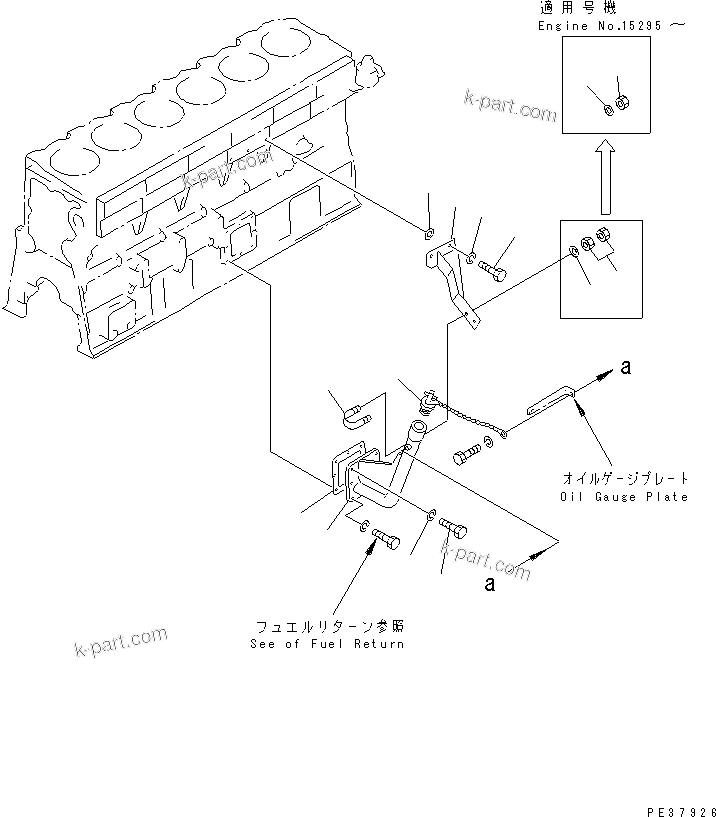 適用号機
Engine No.15295 ～

k-part.com

k-part.com

a

オイルゲージプレート
Oil Gauge Plate

k-part.com

a

フュエルリターン参照
See of Fuel Return

k-part.com

PE37926