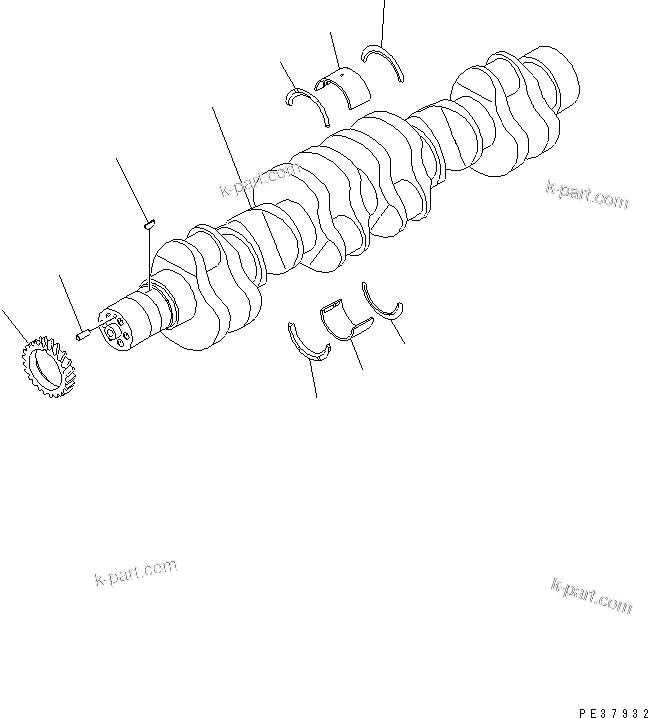 k-part.com

k-part.com

k-part.com

k-part.com

PE37932