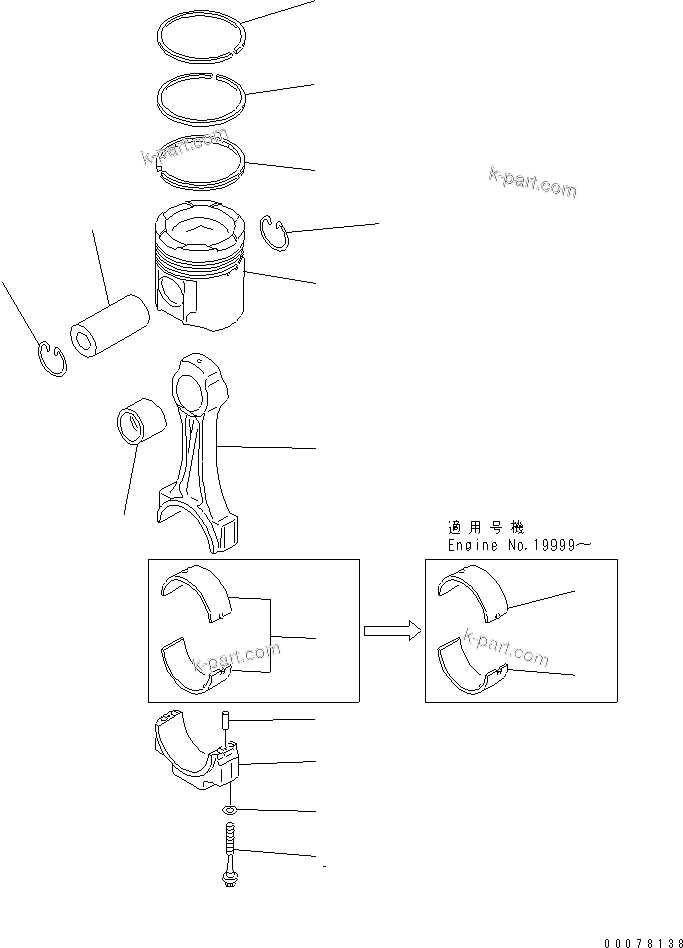 k-part.com

k-part.com

適用号機
Engine No.19999～

k-part.com

k-part.com

00078138