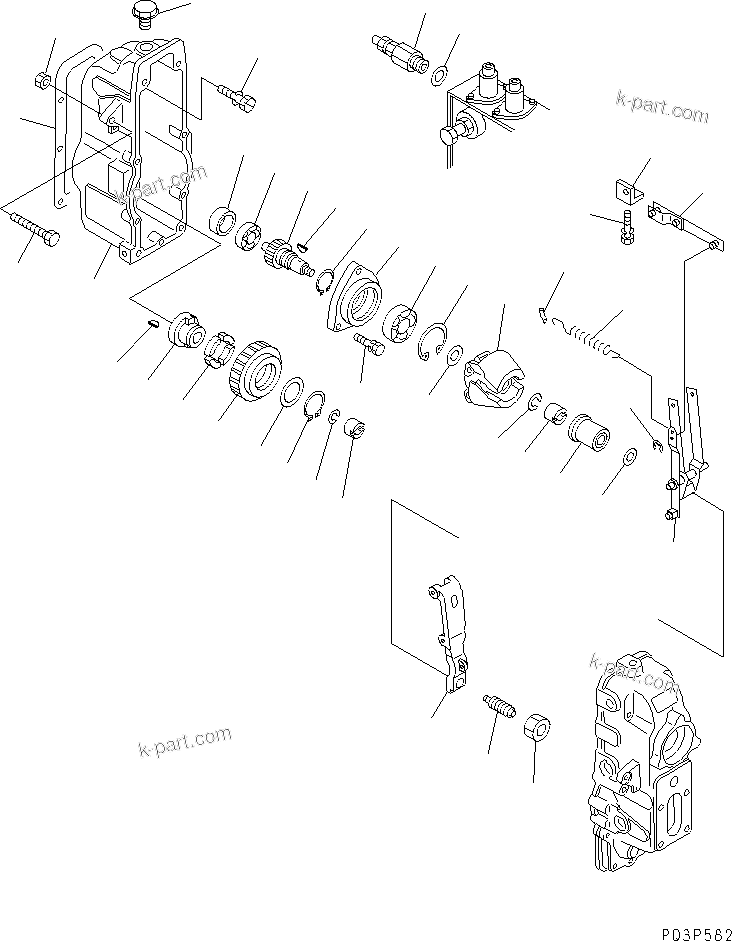 k-part.com

k-part.com

k-part.com

k-part.com

P03P582