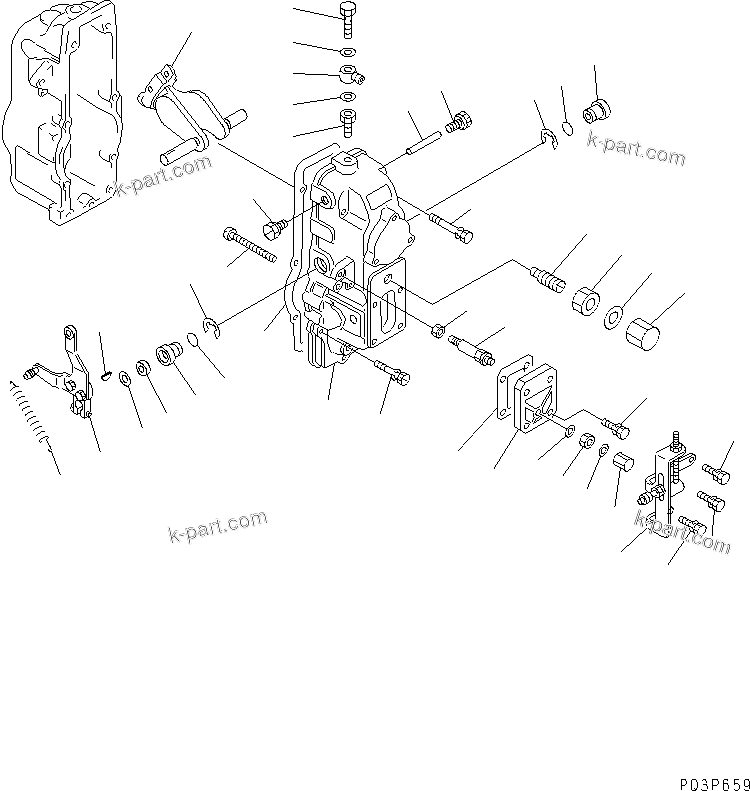 k-part.com
k-part.com
k-part.com
k-part.com
P03P659