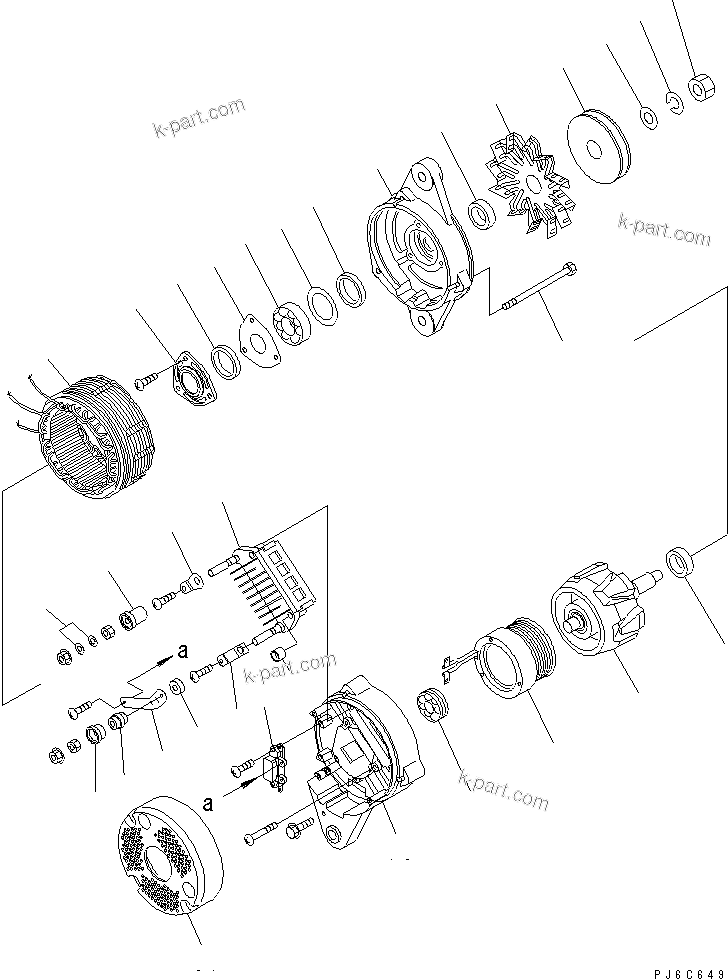 k-part.com

k-part.com

a

k-part.com

a

k-part.com

PJ6C649