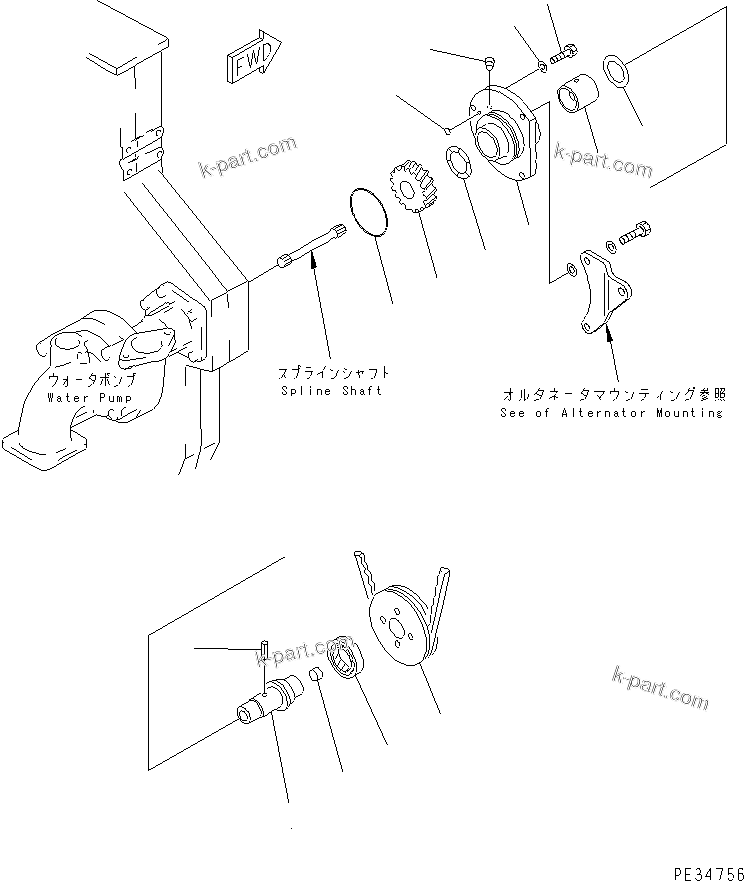 FWD

k-part.com

k-part.com

ウォータポンプ
Water Pump

スプラインシャフト
Spline Shaft

オルタネータマウンティング参照
See of Alternator Mounting

k-part.com

k-part.com

PE34756