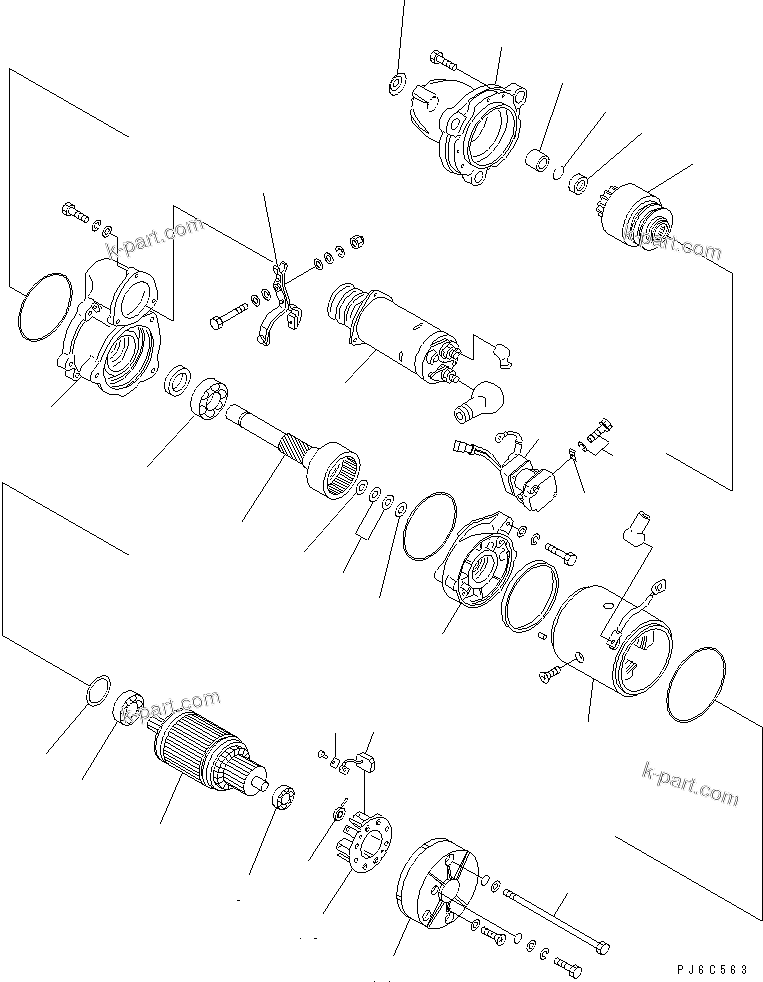 k-part.com
k-part.com
k-part.com
k-part.com
PJ6C563