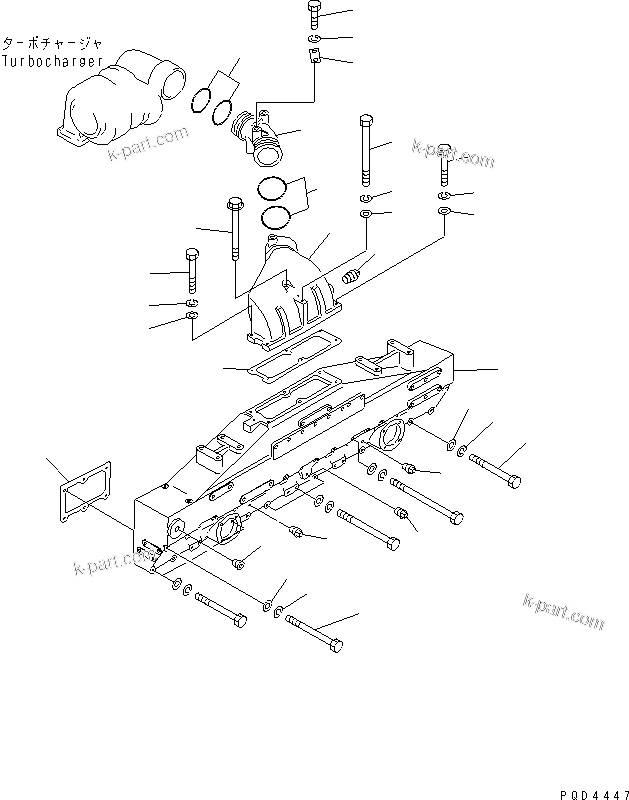 ターボチャージャ
Turbocharger

k-part.com

k-part.com

k-part.com

k-part.com

PQD4447