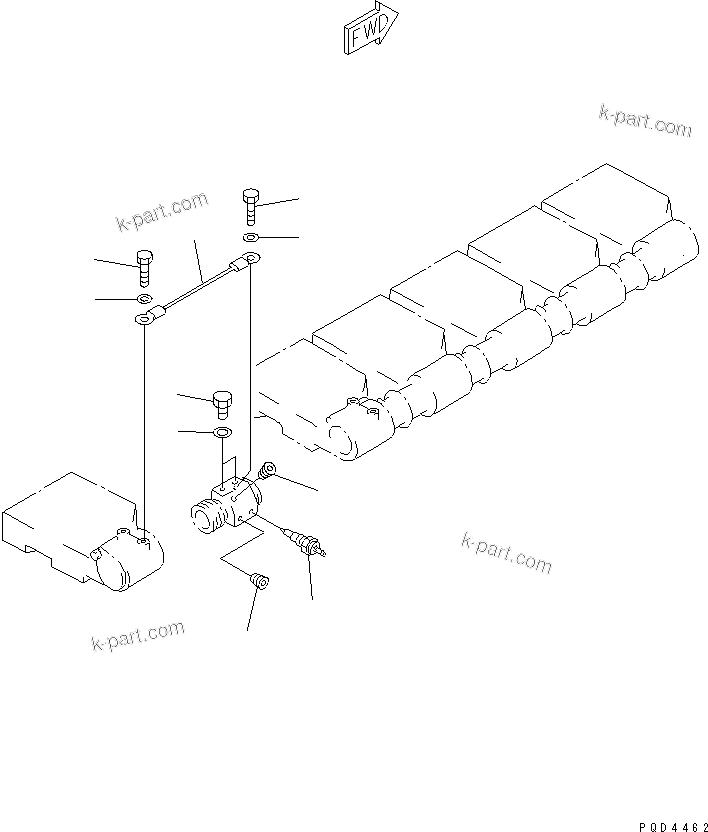 FWD

k-part.com

k-part.com

k-part.com

k-part.com

PQD4462