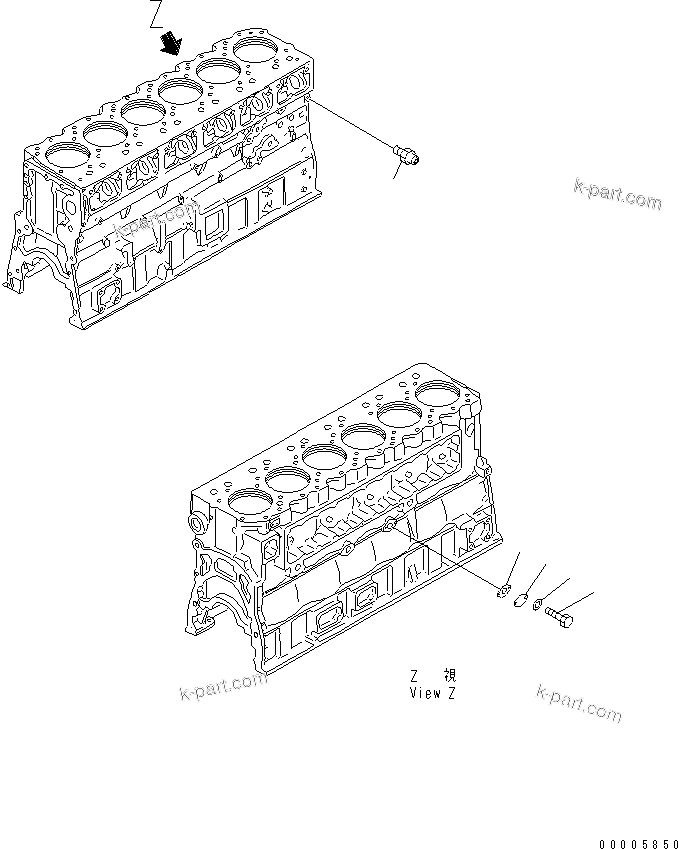 Z

k-part.com

k-part.com

Z 視
View Z

k-part.com

k-part.com

00005850