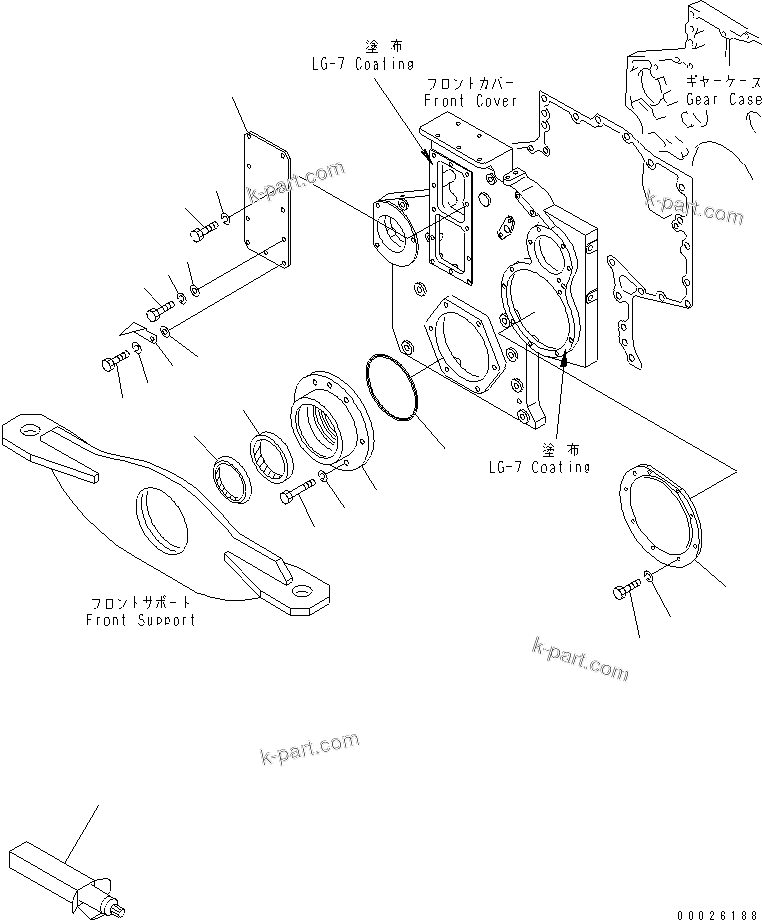 塗布
LG-7 Coating

フロントカバー
Front Cover

ギヤーケース
Gear Case

k-part.com

k-part.com

塗布
LG-7 Coating

フロントサポート
Front Support

k-part.com

k-part.com

00026188